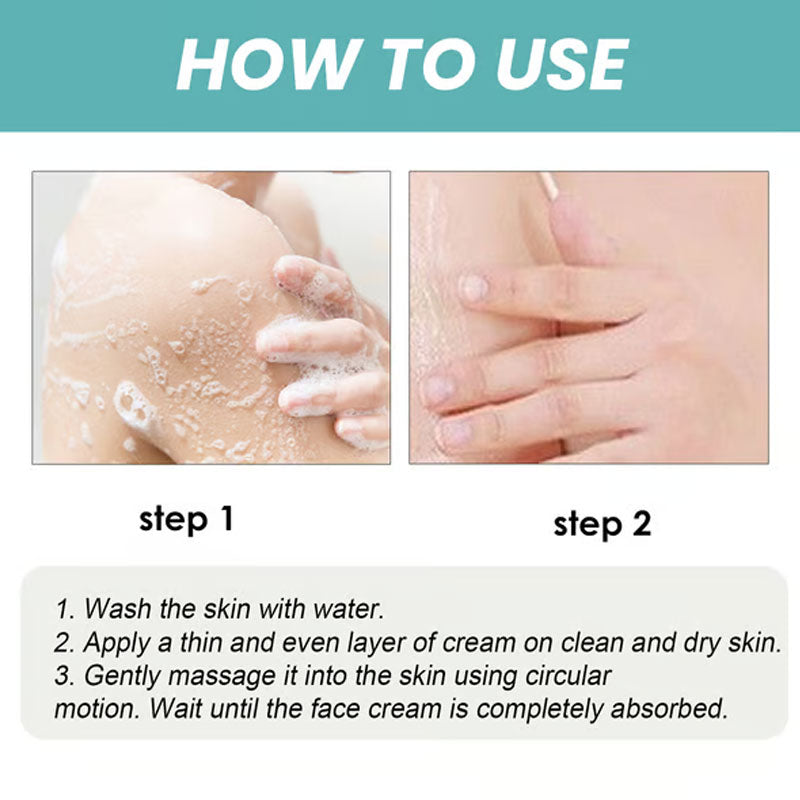 HOW TO USE

step 1

step 2

1. Wash the skin with water.
2. Apply a thin and even layer of cream on clean and dry skin.
3. Gently massage it into the skin using circular motion. Wait until the face cream is completely absorbed.