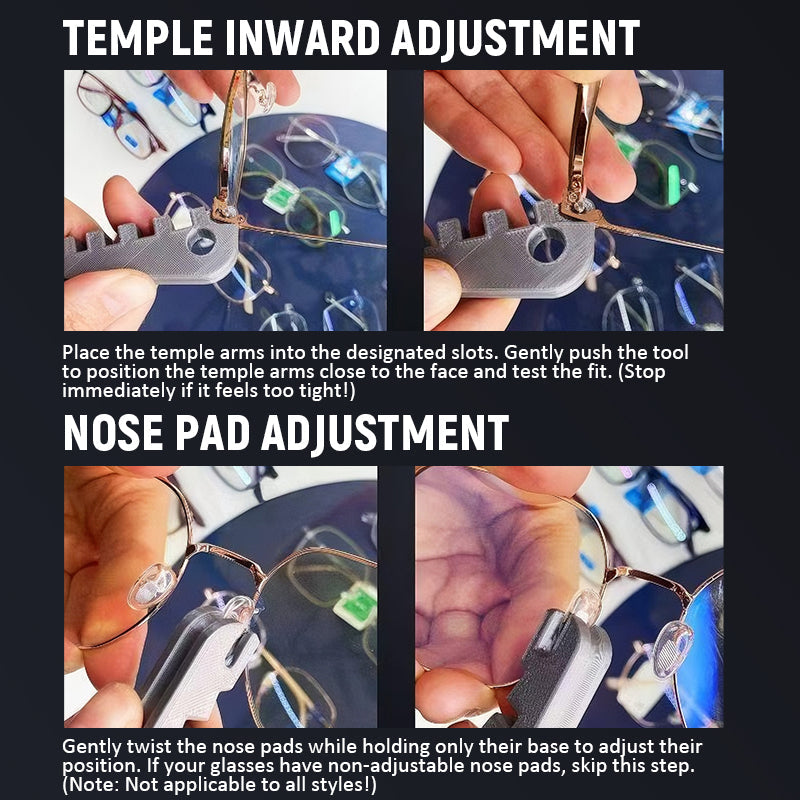 TEMPLE INWARD ADJUSTMENT

Place the temple arms into the designated slots. Gently push the tool to position the temple arms close to the face and test the fit. (Stop immediately if it feels too tight!)

NOSE PAD ADJUSTMENT

Gently twist the nose pads while holding only their base to adjust their position. If your glasses have non-adjustable nose pads, skip this step. (Note: Not applicable to all styles!)